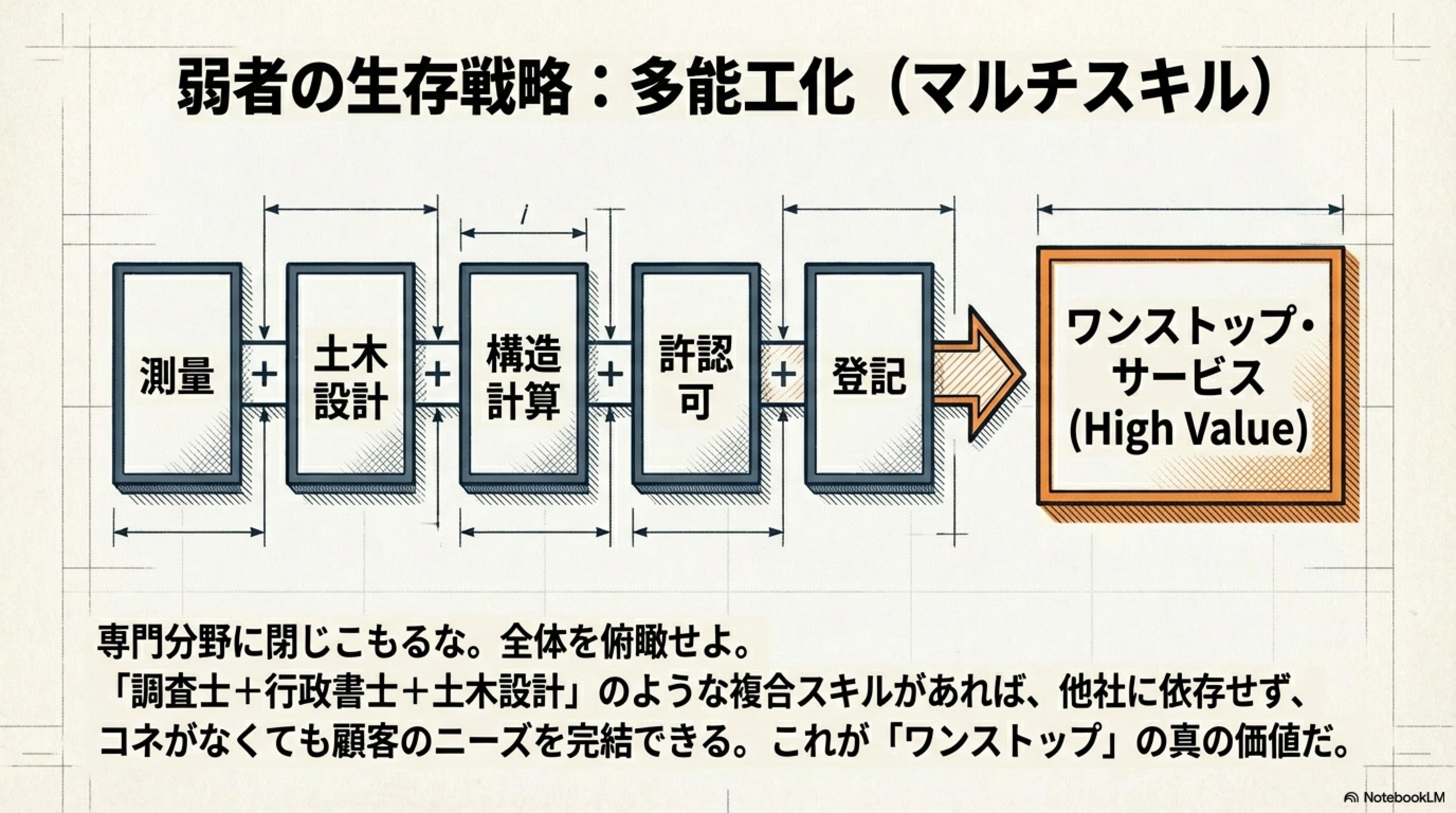 弱者の生存戦略：多能工化（マルチスキル）

測量 + 土木設計 + 構造計算 + 許認可 + 登記

ワンストップ・サービス (High Value)

専門分野に閉じこもるな。全体を俯瞰せよ。
「調査士＋行政書士＋土木設計」のような複合スキルがあれば、他社に依存せず、コネがなくても顧客のニーズを完結できる。これが「ワンストップ」の真の価値だ。

NotebookLM